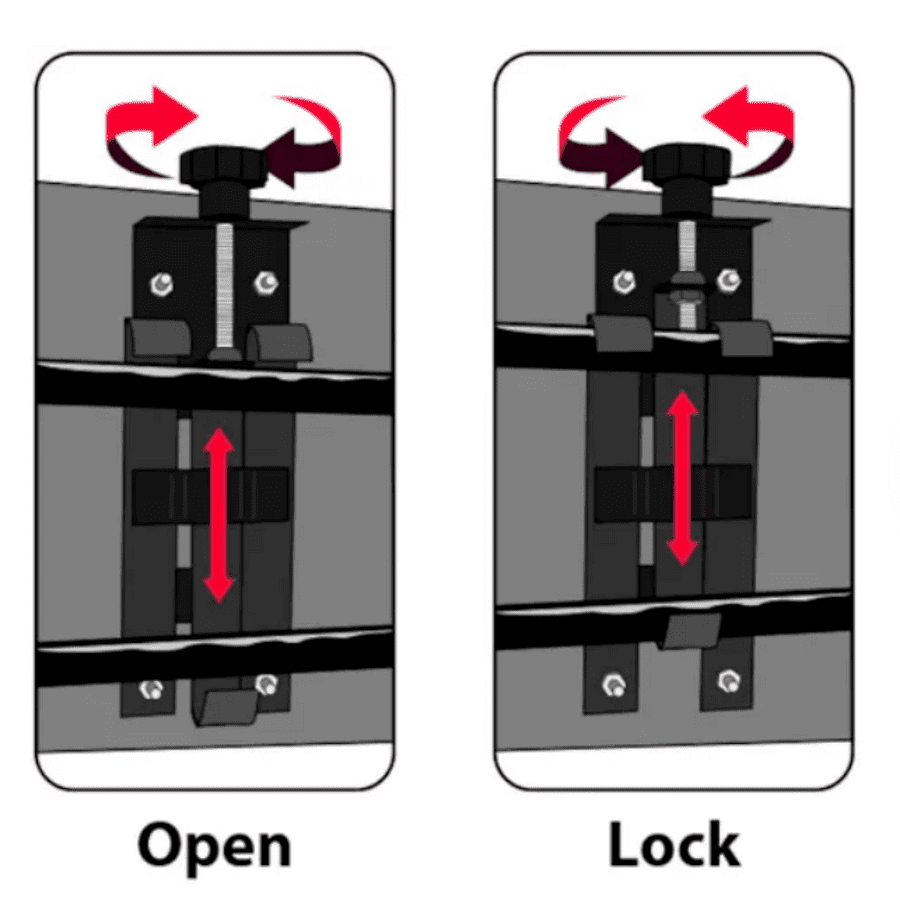 Open

Lock